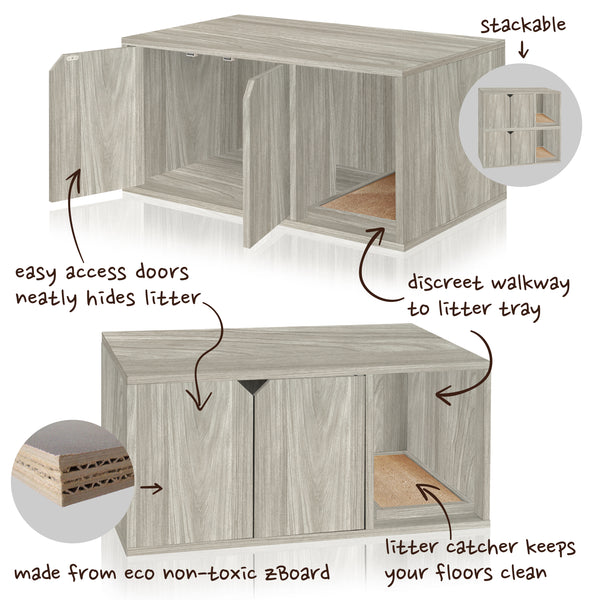 stackable

easy access doors
neatly hides litter

discreet walkway
to litter tray

made from eco non-toxic zBoard

litter catcher keeps
your floors clean