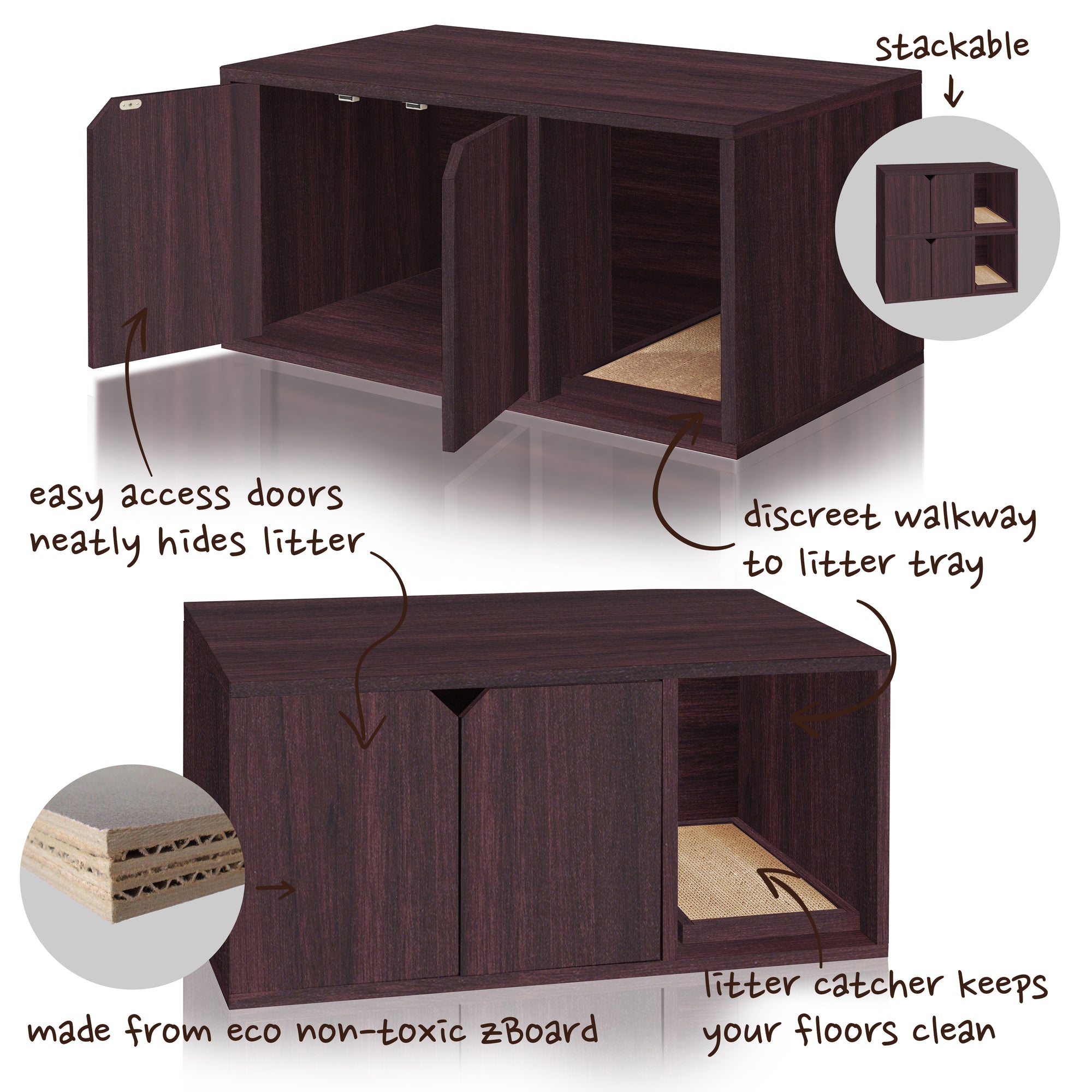 Stackable

easy access doors neatly hides litter

discreet walkway to litter tray

made from eco non-toxic zBoard

litter catcher keeps your floors clean