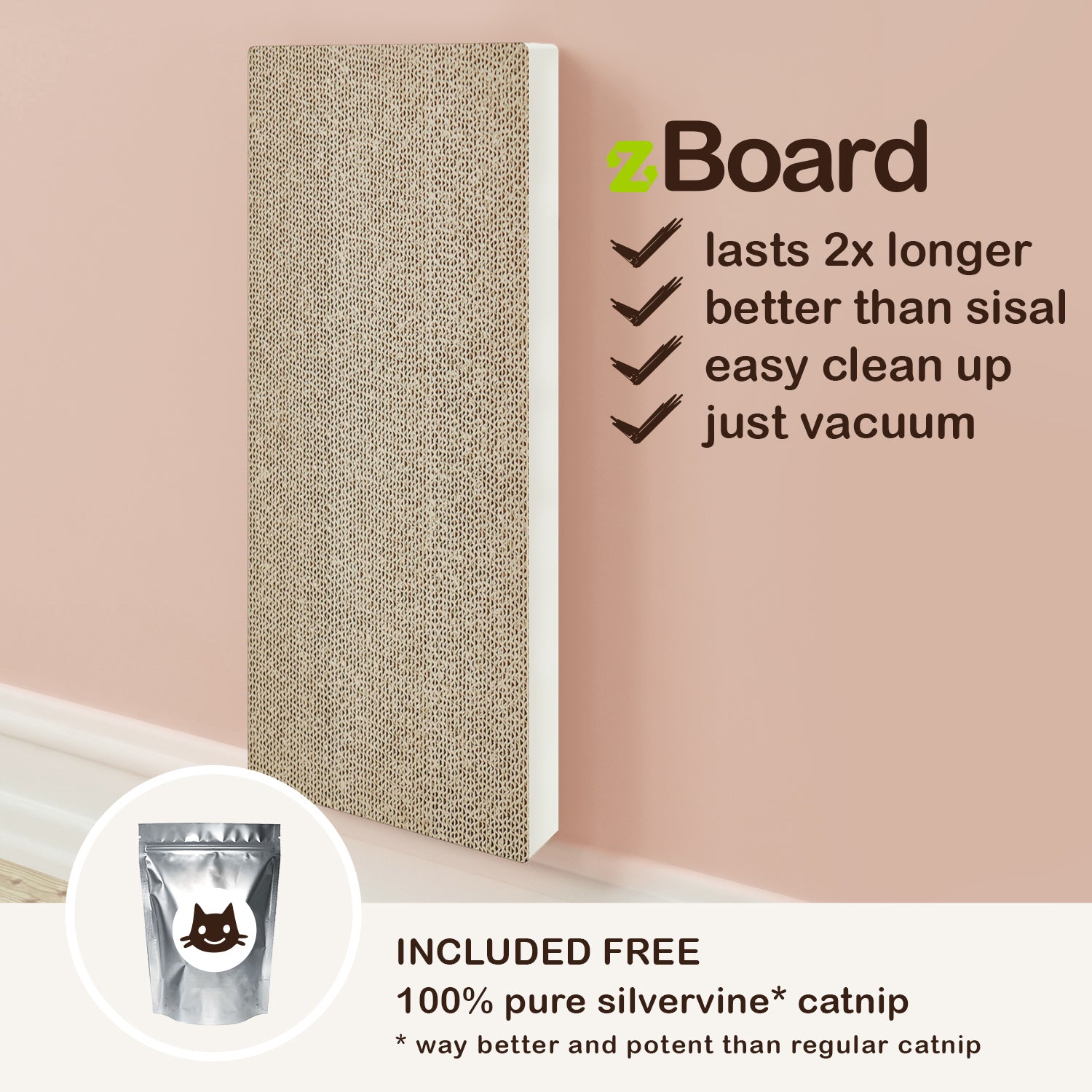 zBoard

lasts 2x longer
better than sisal
easy clean up
just vacuum

INCLUDED FREE
100% pure silvervine* catnip
* way better and potent than regular catnip