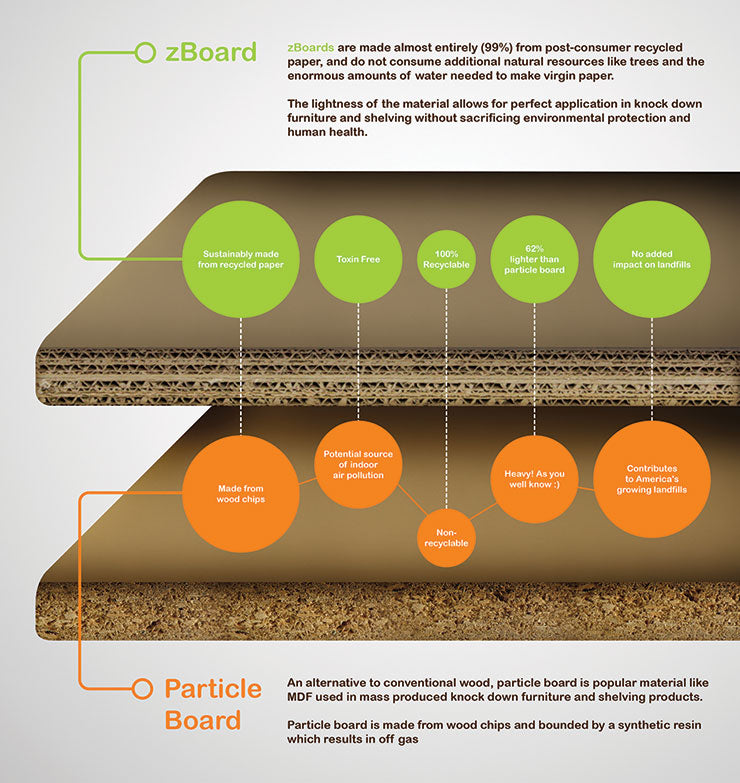 zBoard

zBoards are made almost entirely (99%) from post-consumer recycled paper, and do not consume additional natural resources like trees and the enormous amounts of water needed to make virgin paper.

The lightness of the material allows for perfect application in knock down furniture and shelving without sacrificing environmental protection and human health.

Sustainably made from recycled paper

Toxin Free

100% Recyclable

62% lighter than particle board

No added impact on landfills

Made from wood chips

Potential source of indoor air pollution

Non-recyclable

Heavy! As you well know :)

Contributes to America's growing landfills

Particle Board

An alternative to conventional wood, particle board is popular material like MDF used in mass produced knock down furniture and shelving products.

Particle board is made from wood chips and bounded by a synthetic resin which results in off gas